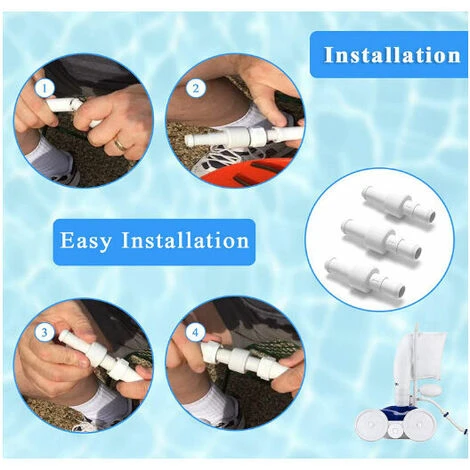 Installation

1

2

Easy Installation

3

4