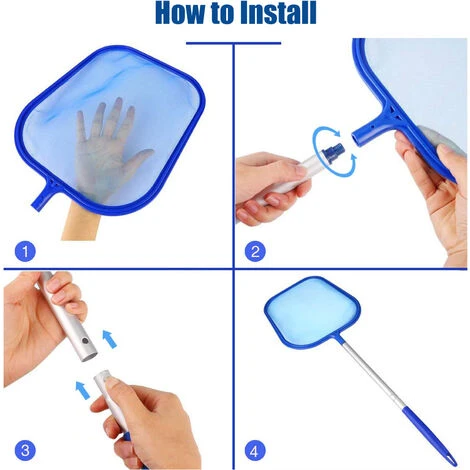 How to Install

1

2

3

4