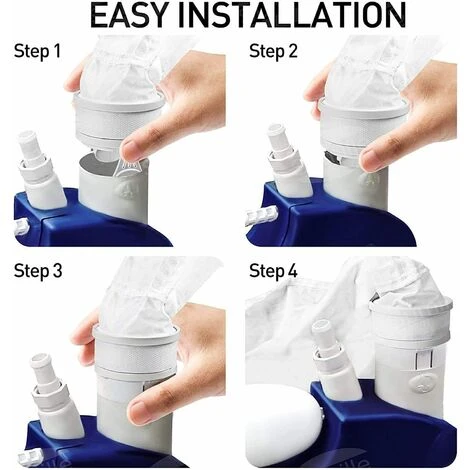 EASY INSTALLATION

Step 1

Step 2

Step 3

Step 4