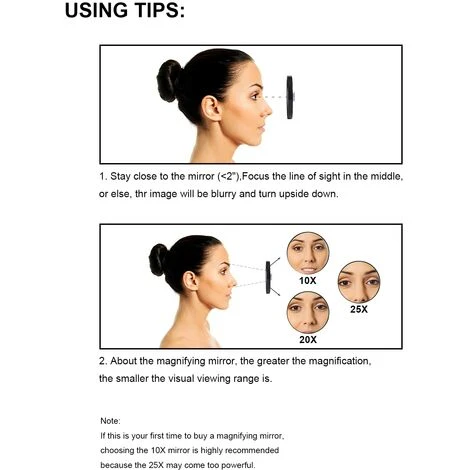 USING TIPS:

1. Stay close to the mirror (<2"),Focus the line of sight in the middle, or else, thr image will be blurry and turn upside down.

10X

25X

20X

2. About the magnifying mirror, the greater the magnification, the smaller the visual viewing range is.

Note:
If this is your first time to buy a magnifying mirror, choosing the 10X mirror is highly recommended because the 25X may come too powerful.