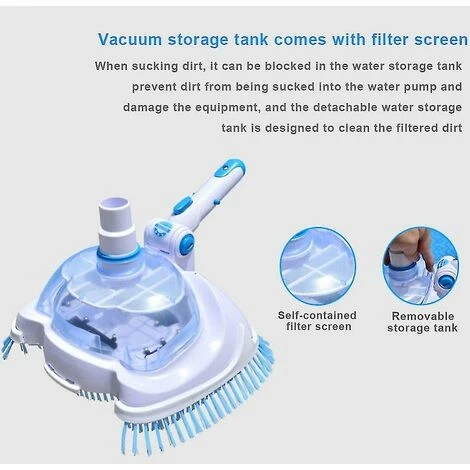 Vacuum storage tank comes with filter screen

When sucking dirt, it can be blocked in the water storage tank prevent dirt from being sucked into the water pump and damage the equipment, and the detachable water storage tank is designed to clean the filtered dirt

Self-contained filter screen

Removable storage tank