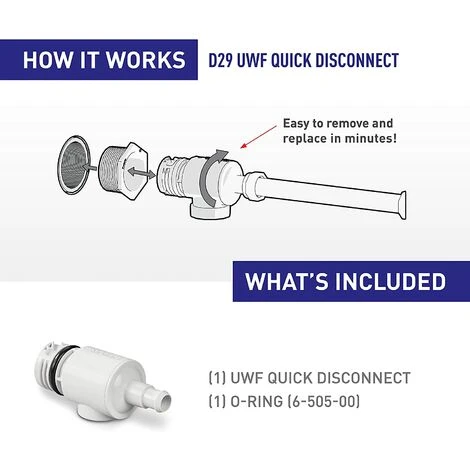 HOW IT WORKS

D29 UWF QUICK DISCONNECT

Easy to remove and replace in minutes!

WHAT'S INCLUDED

(1) UWF QUICK DISCONNECT
(1) O-RING (6-505-00)