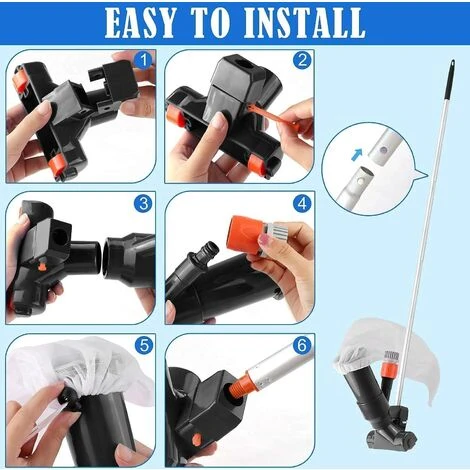 EASY TO INSTALL

1

2

3

4

5

6