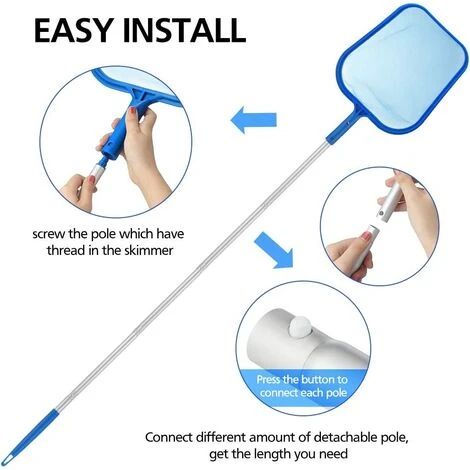 EASY INSTALL

screw the pole which have thread in the skimmer

Press the button to connect each pole

Connect different amount of detachable pole, get the length you need