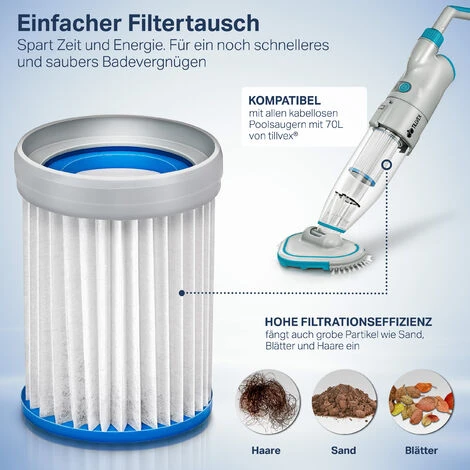 Einfacher Filtertausch

Spart Zeit und Energie. Für ein noch schnelleres und saubers Badevergnügen

KOMPATIBEL
mit allen kabellosen Poolsaugern mit 70L von tillvex®

TILLVEX

HOHE FILTRATIONSEFFIZIENZ
fängt auch grobe Partikel wie Sand, Blätter und Haare ein

Haare

Sand

Blätter