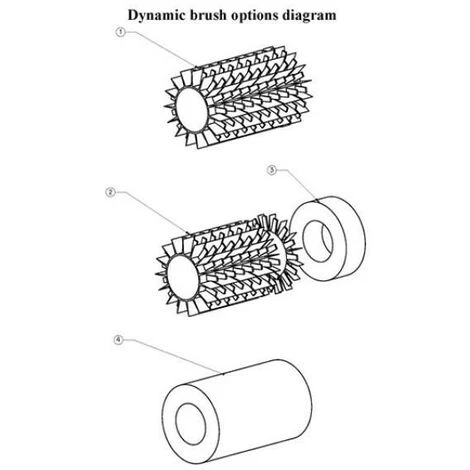 Dynamic brush options diagram

1

2

3

4