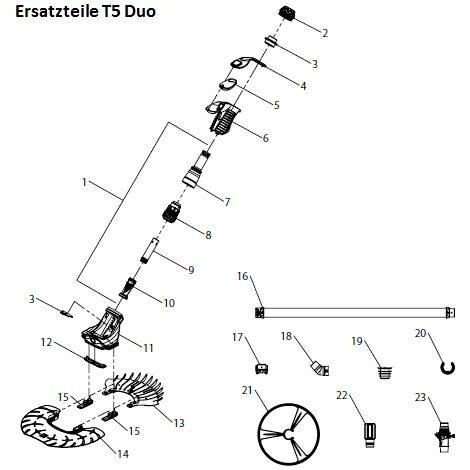 Ersatzteile T5 Duo

2
3
4
5
6
1
7
8
9
10
3
11
12
15
13
15
14
16
17
18
19
20
21
22
23