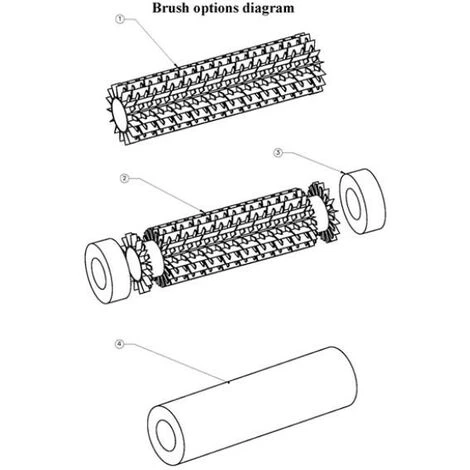 Brush options diagram

1

3

2

4