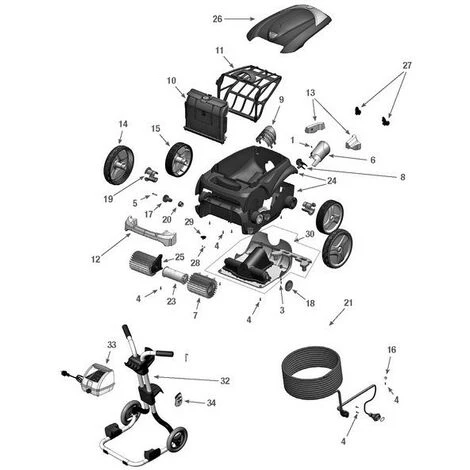 26
11
27
10
13
9
14
15
1
6
8
24
19
5
17
20
29
4
30
12
25
28
4
23
7
4
3
18
21
33
32
34
16
4
4