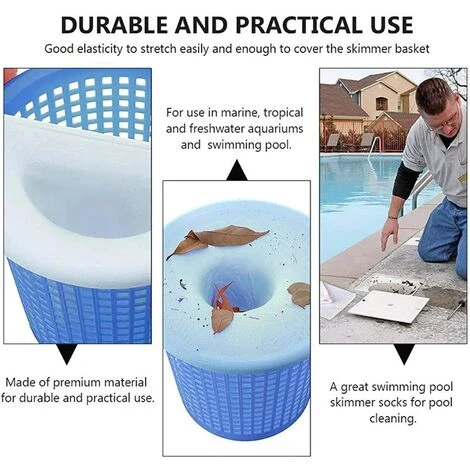 DURABLE AND PRACTICAL USE

Good elasticity to stretch easily and enough to cover the skimmer basket

Made of premium material for durable and practical use.

For use in marine, tropical and freshwater aquariums and swimming pool.

A great swimming pool skimmer socks for pool cleaning.