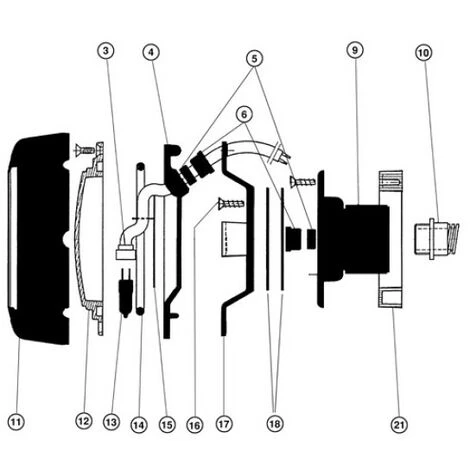 3
4
5
6
9
10
11
12
13
14
15
16
17
18
21