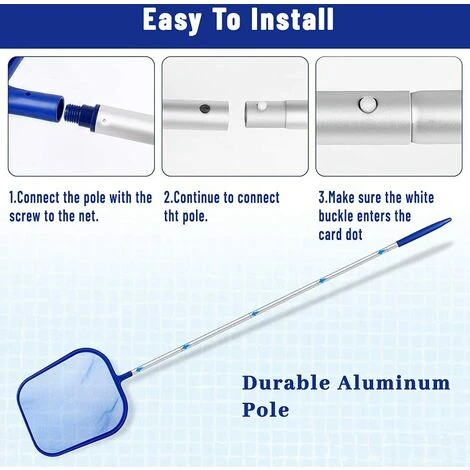 Easy To Install

1.Connect the pole with the screw to the net.

2.Continue to connect tht pole.

3.Make sure the white buckle enters the card dot

Durable Aluminum Pole