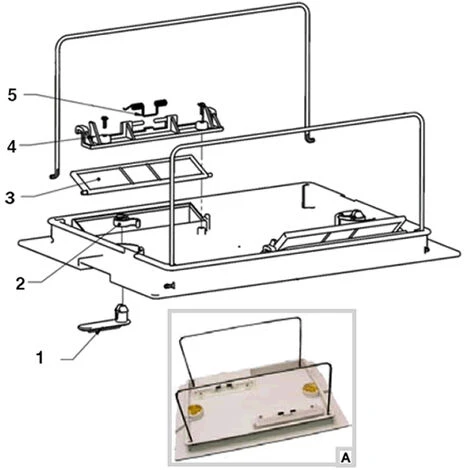 5
4
3
2
1
A