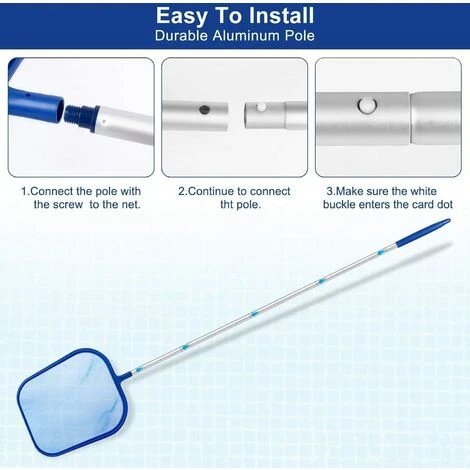 Easy To Install
Durable Aluminum Pole

1.Connect the pole with the screw to the net.

2.Continue to connect tht pole.

3.Make sure the white buckle enters the card dot