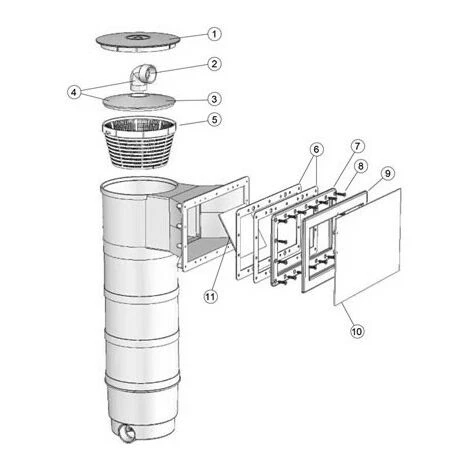 1
2
4
3
5
6
7
8
9
11
10